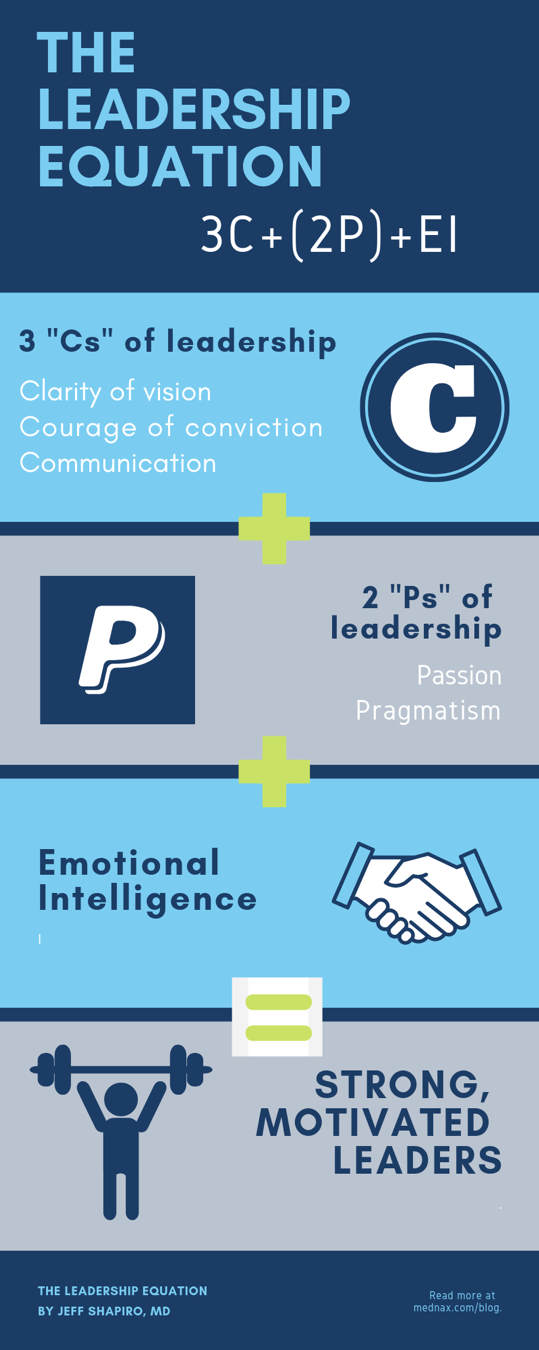 THE LEADERSHIP EQUATION

3C+(2P)+EI

3 "Cs" of leadership

Clarity of vision
Courage of conviction
Communication

C

P

2 "Ps" of leadership

Passion
Pragmatism

Emotional Intelligence

STRONG, MOTIVATED LEADERS

THE LEADERSHIP EQUATION
BY JEFF SHAPIRO, MD

Read more at mednax.com/blog.